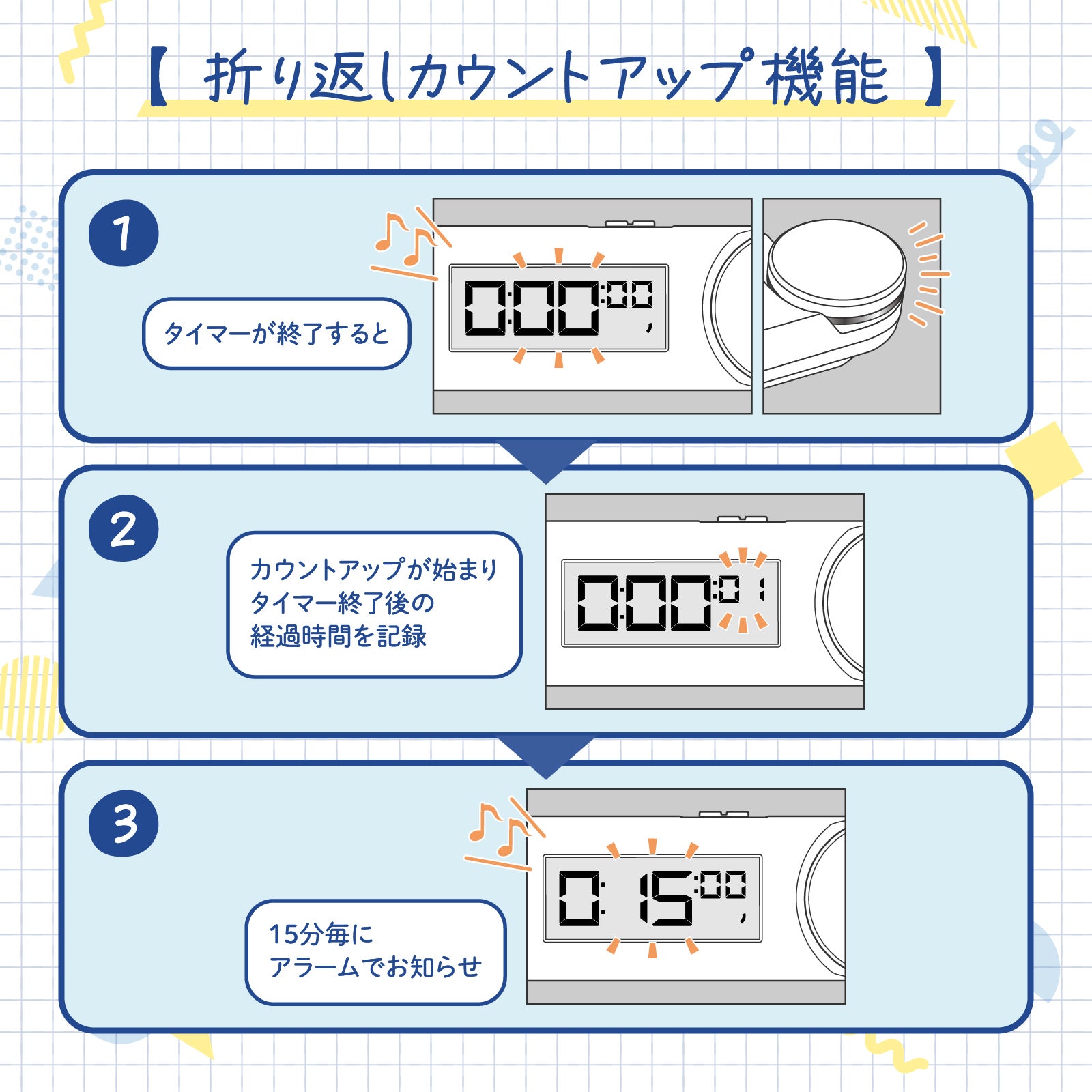 【 折り返しカウントアップ機能 】

1

タイマーが終了すると

0:00:00

2

カウントアップが始まり
タイマー終了後の
経過時間を記録

0:00:01

3

15分毎に
アラームでお知らせ

0:15:00