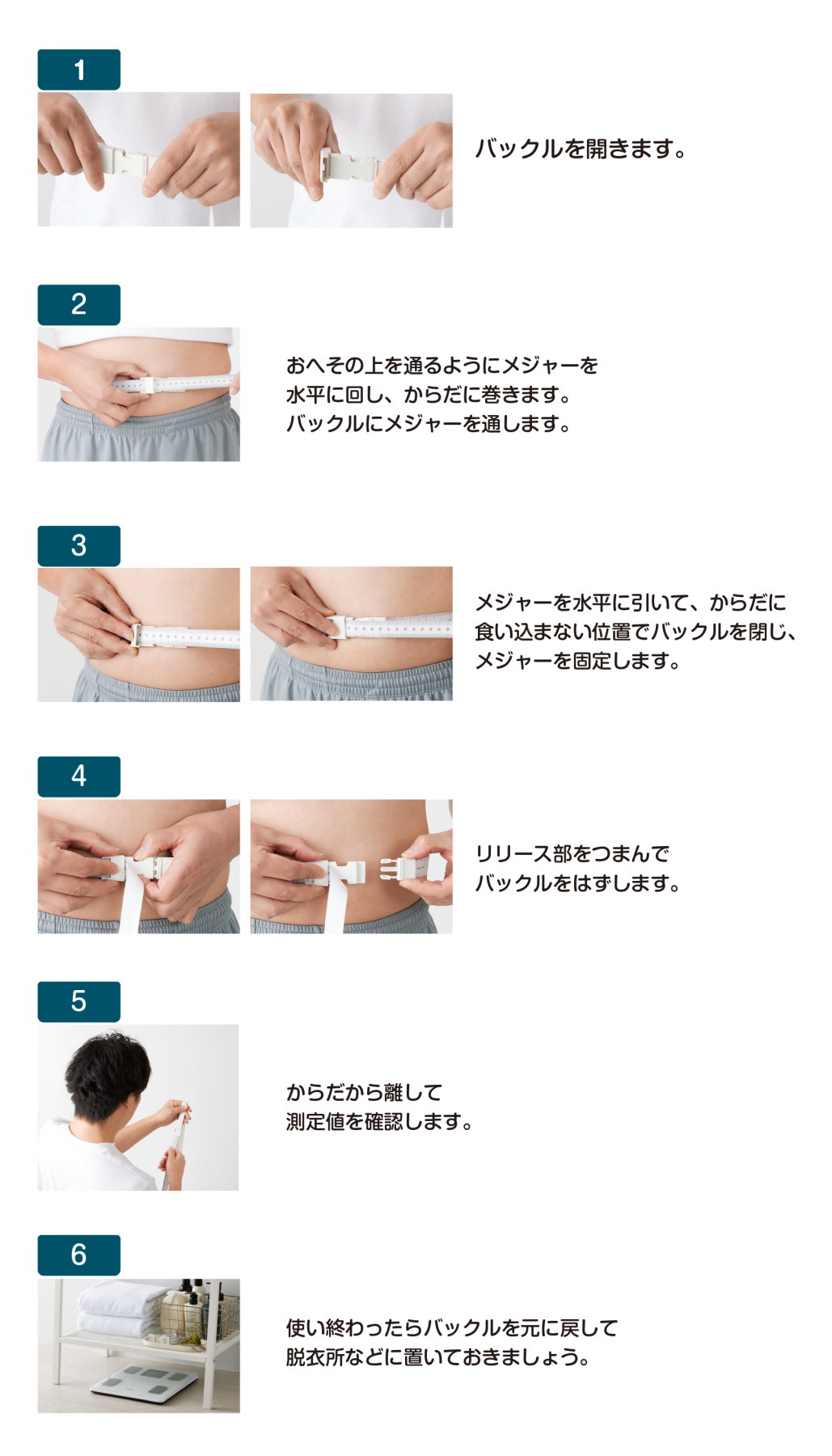 1

バックルを開きます。

2

おへその上を通るようにメジャーを
水平に回し、からだに巻きます。
バックルにメジャーを通します。

3

メジャーを水平に引いて、からだに
食い込まない位置でバックルを閉じ、
メジャーを固定します。

4

リリース部をつまんで
バックルをはずします。

5

からだから離して
測定値を確認します。

6

使い終わったらバックルを元に戻して
脱衣所などに置いておきましょう。